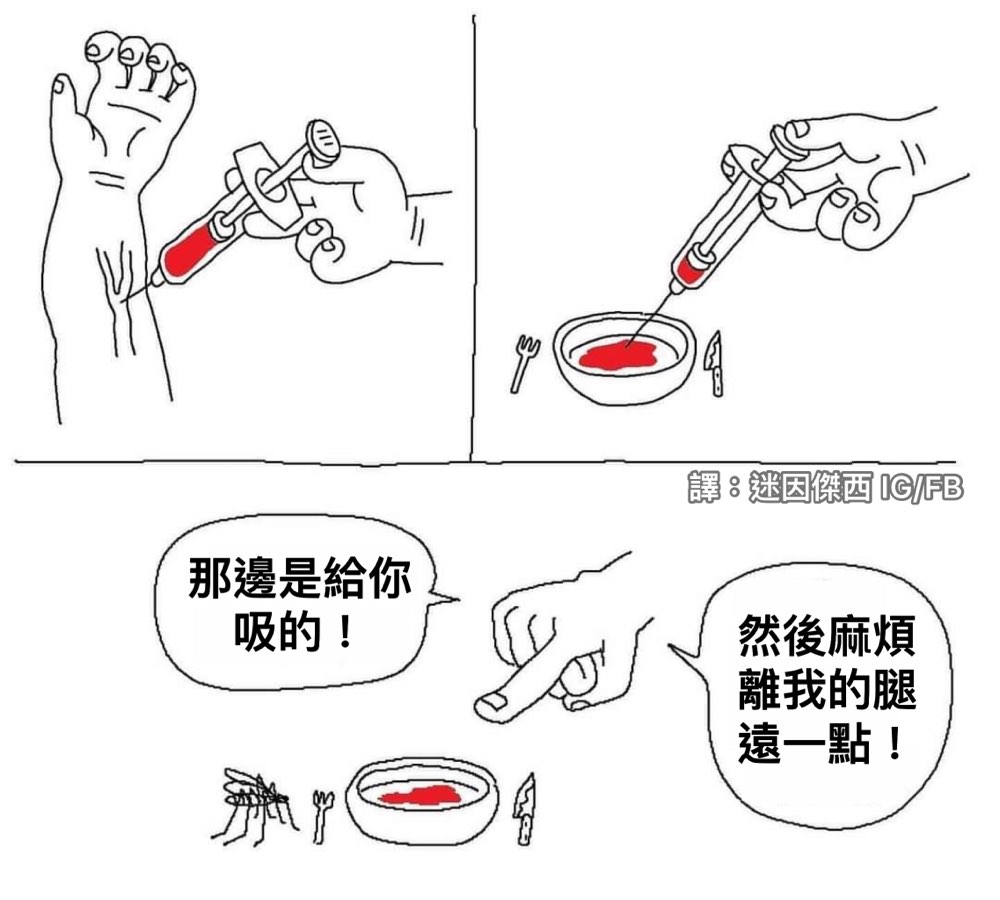 譯：迷因傑西 IG/FB

那邊是給你吸的！

然後麻煩離我的腿遠一點！